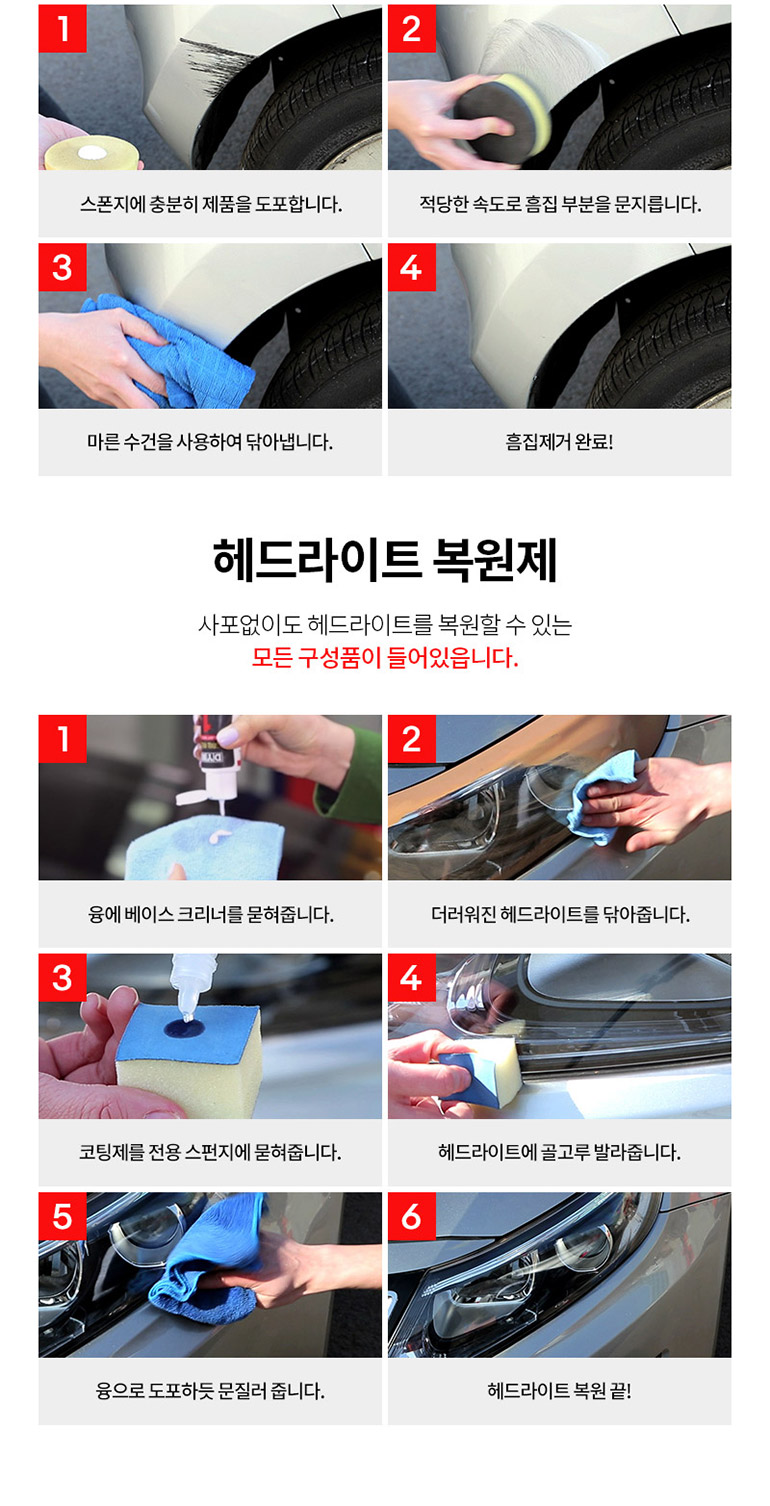 1
스폰지에 충분히 제품을 도포합니다.

2
적당한 속도로 흠집 부분을 문지릅니다.

3
마른 수건을 사용하여 닦아냅니다.

4
흠집제거 완료!

헤드라이트 복원제

사포없이도 헤드라이트를 복원할 수 있는
모든 구성품이 들어있습니다.

1
융에 베이스 크리너를 묻혀줍니다.

2
더러워진 헤드라이트를 닦아줍니다.

3
코팅제를 전용 스펀지에 묻혀줍니다.

4
헤드라이트에 골고루 발라줍니다.

5
융으로 도포하듯 문질러 줍니다.

6
헤드라이트 복원 끝!